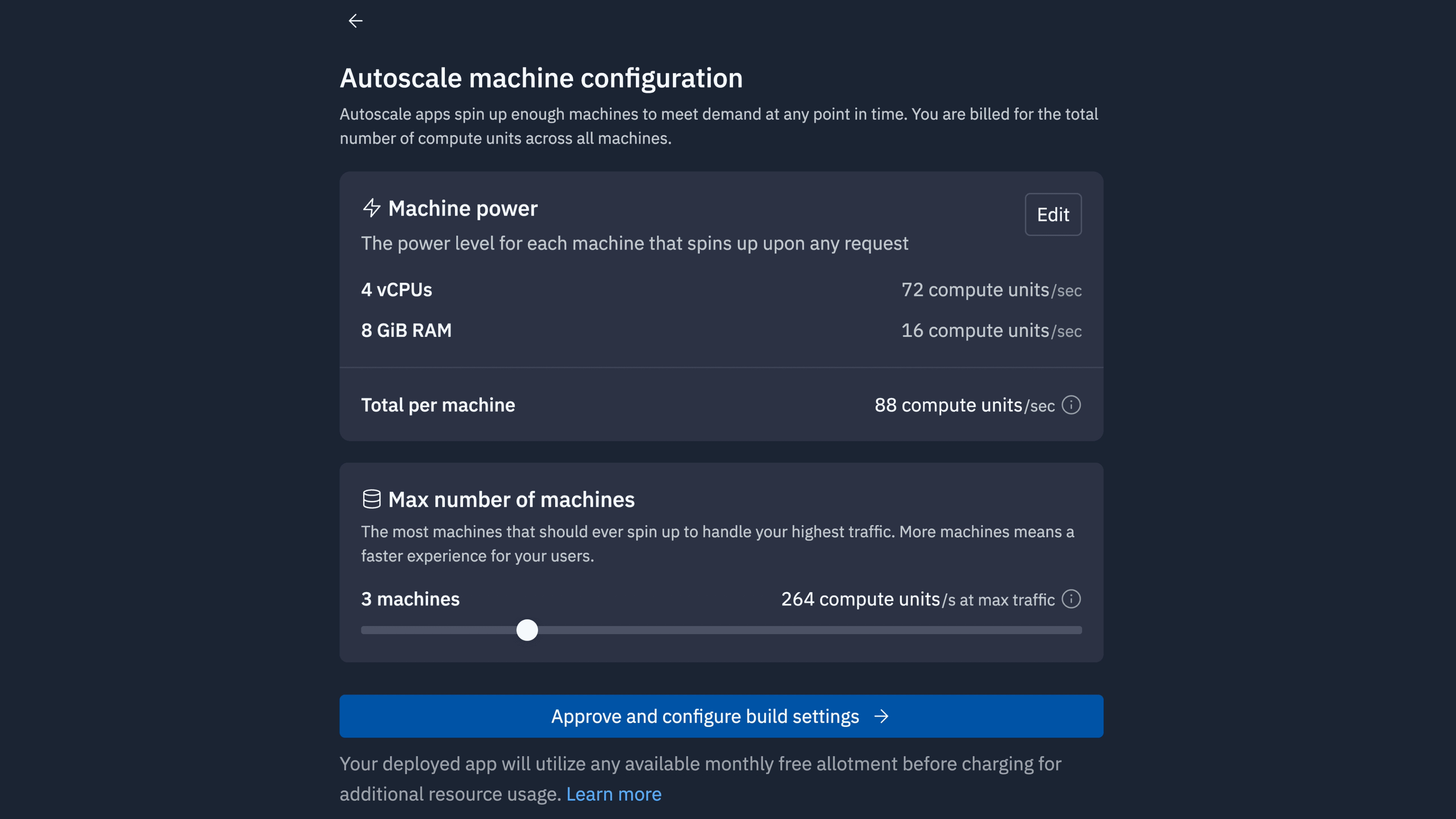 Autoscale machine configuration

Autoscale apps spin up enough machines to meet demand at any point in time. You are billed for the total number of compute units across all machines.

Machine power

Edit

The power level for each machine that spins up upon any request

4 vCPUs

72 compute units/sec

8 GiB RAM

16 compute units/sec

Total per machine

88 compute units/sec

Max number of machines

The most machines that should ever spin up to handle your highest traffic. More machines means a faster experience for your users.

3 machines

264 compute units/s at max traffic

Approve and configure build settings

Your deployed app will utilize any available monthly free allotment before charging for additional resource usage. Learn more